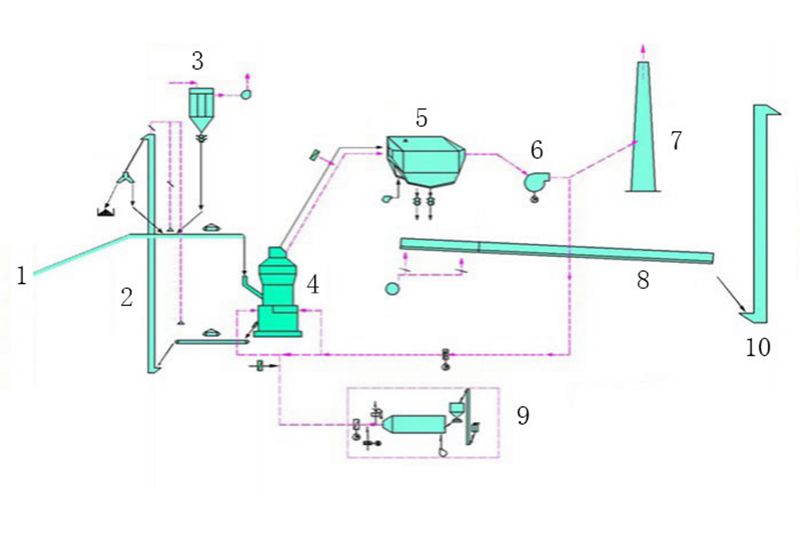 3
5
6
7
1
2
4
8
10
9